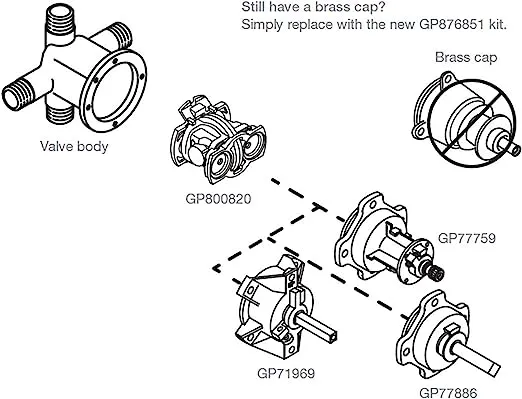 Still have a brass cap?
Simply replace with the new GP876851 kit.

Brass cap

Valve body

GP800820

GP77759

GP71969

GP77886